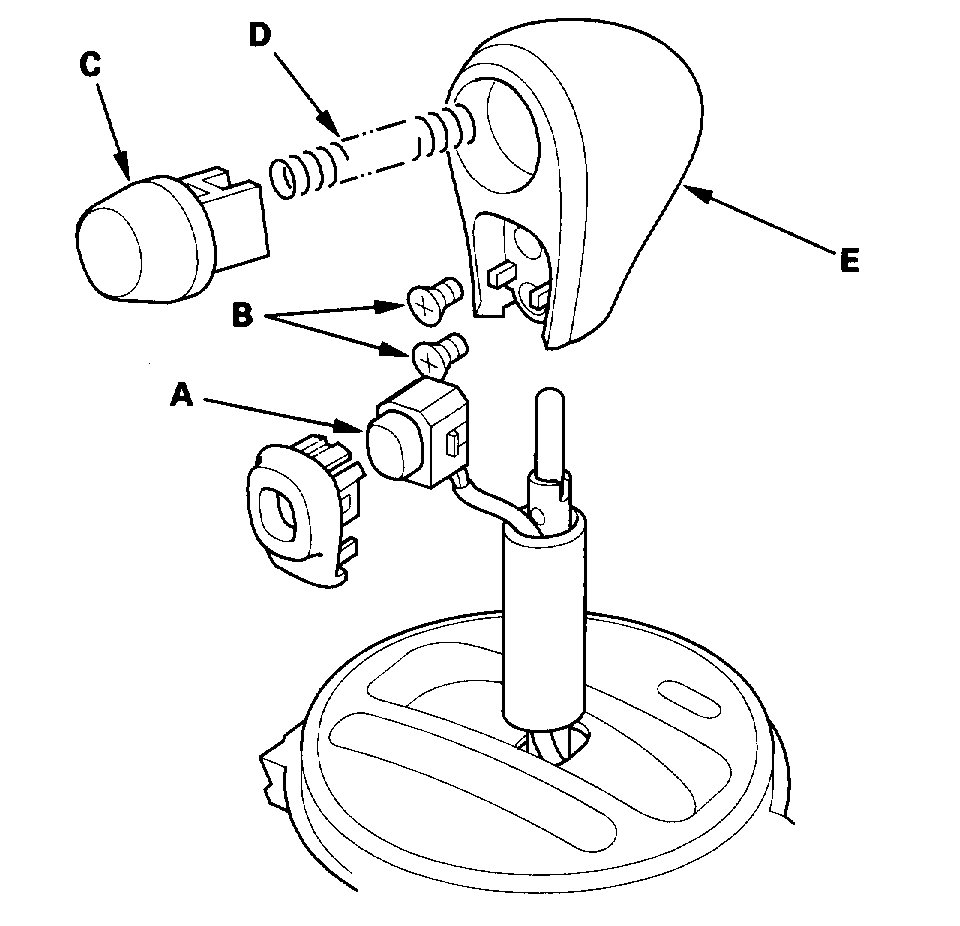 C
D
E
B
A