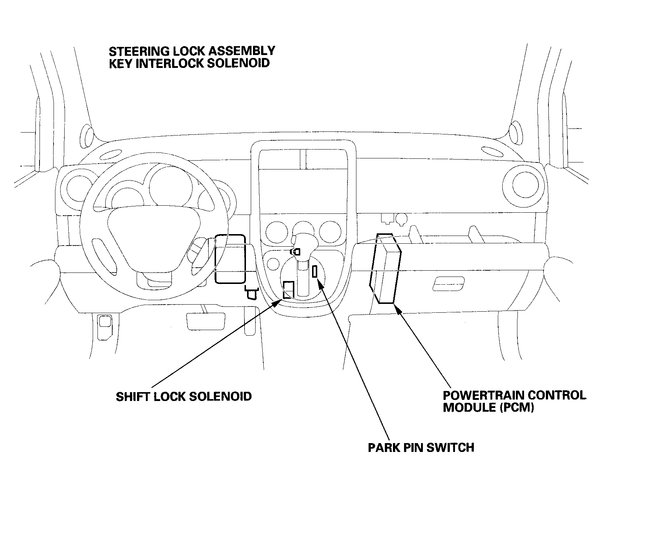 STEERING LOCK ASSEMBLY
KEY INTERLOCK SOLENOID

SHIFT LOCK SOLENOID

POWERTRAIN CONTROL
MODULE (PCM)

PARK PIN SWITCH