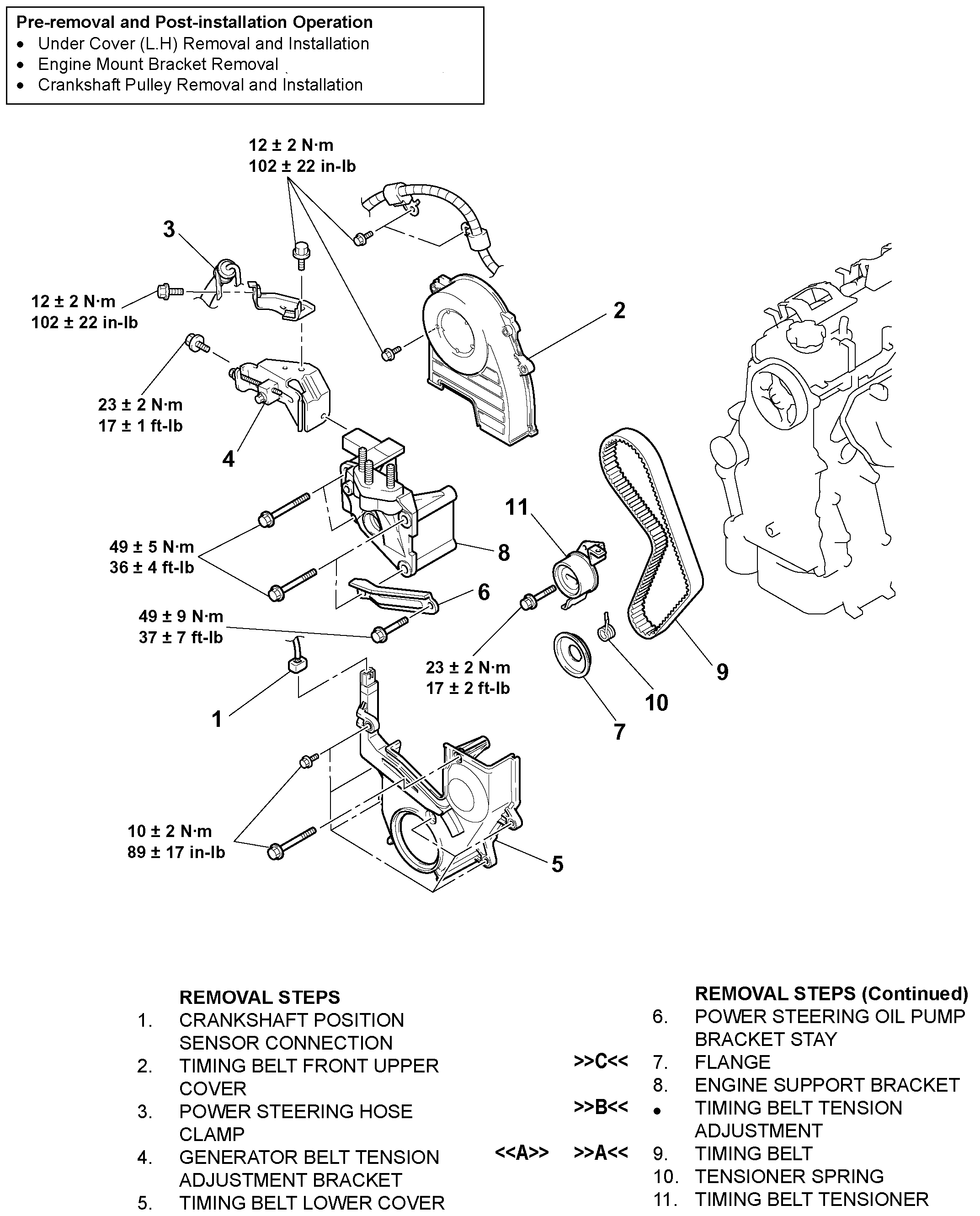 Pre-removal and Post-installation Operation
• Under Cover (L.H) Removal and Installation
• Engine Mount Bracket Removal
• Crankshaft Pulley Removal and Installation

12 ± 2 N·m
102 ± 22 in-lb

3

12 ± 2 N·m
102 ± 22 in-lb

2

23 ± 2 N·m
17 ± 1 ft-lb

4

11

49 ± 5 N·m
36 ± 4 ft-lb

8

6

49 ± 9 N·m
37 ± 7 ft-lb

23 ± 2 N·m
17 ± 2 ft-lb

9

10

1

7

10 ± 2 N·m
89 ± 17 in-lb

5

REMOVAL STEPS
1. CRANKSHAFT POSITION SENSOR CONNECTION
2. TIMING BELT FRONT UPPER COVER
3. POWER STEERING HOSE CLAMP
4. GENERATOR BELT TENSION ADJUSTMENT BRACKET
5. TIMING BELT LOWER COVER

REMOVAL STEPS (Continued)
6. POWER STEERING OIL PUMP BRACKET STAY
>>C<< 7. FLANGE
8. ENGINE SUPPORT BRACKET
>>B<< • TIMING BELT TENSION ADJUSTMENT
<<A>> >>A<< 9. TIMING BELT
10. TENSIONER SPRING
11. TIMING BELT TENSIONER