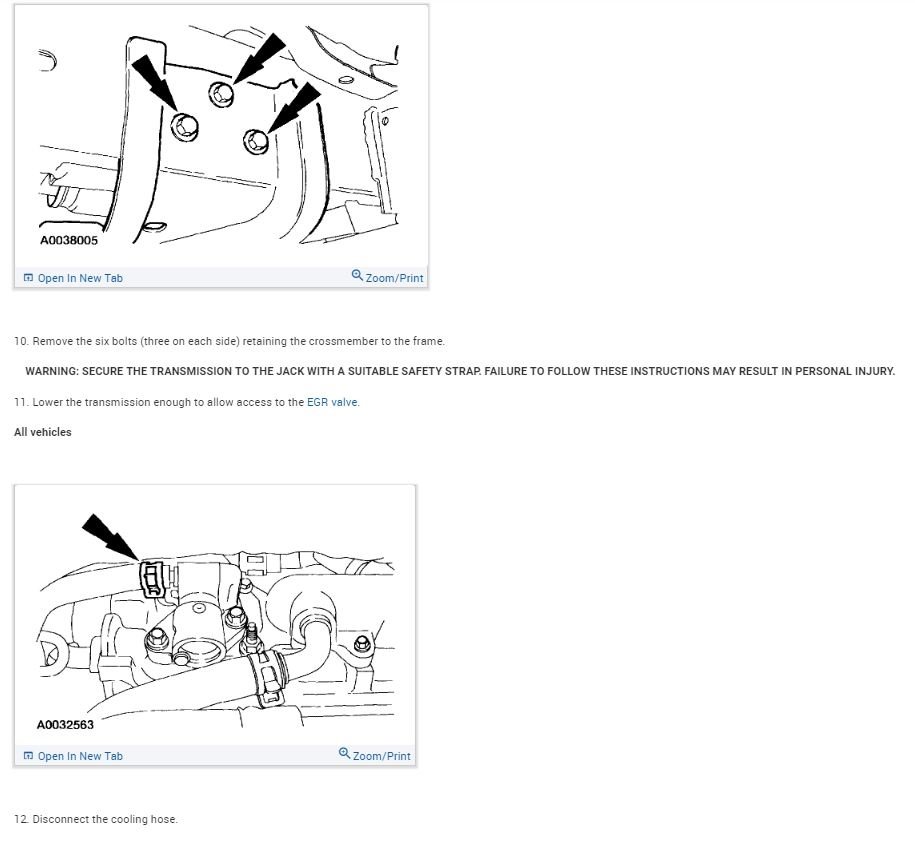 A0038005

Open In New Tab

Zoom/Print

10. Remove the six bolts (three on each side) retaining the crossmember to the frame.

WARNING: SECURE THE TRANSMISSION TO THE JACK WITH A SUITABLE SAFETY STRAP. FAILURE TO FOLLOW THESE INSTRUCTIONS MAY RESULT IN PERSONAL INJURY.

11. Lower the transmission enough to allow access to the EGR valve.

All vehicles

A0032563

Open In New Tab

Zoom/Print

12. Disconnect the cooling hose.