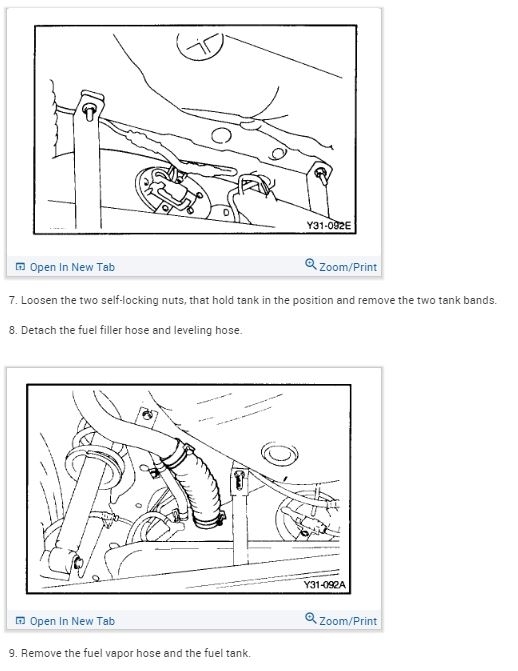 Y31-092E

Open In New Tab

Zoom/Print

7. Loosen the two self-locking nuts, that hold tank in the position and remove the two tank bands.

8. Detach the fuel filler hose and leveling hose.

Y31-092A

Open In New Tab

Zoom/Print

9. Remove the fuel vapor hose and the fuel tank.