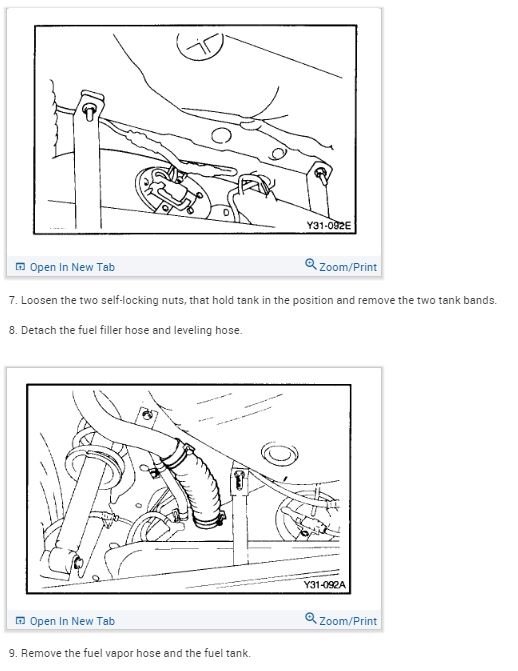 Y31-092E

Open In New Tab

Zoom/Print

7. Loosen the two self-locking nuts, that hold tank in the position and remove the two tank bands.

8. Detach the fuel filler hose and leveling hose.

Y31-092A

Open In New Tab

Zoom/Print

9. Remove the fuel vapor hose and the fuel tank.