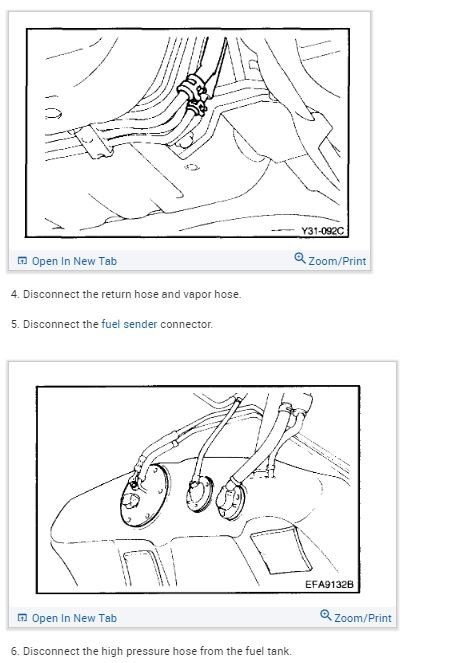 Y31-092C

Open In New Tab

Zoom/Print

4. Disconnect the return hose and vapor hose.

5. Disconnect the fuel sender connector.

EFA9132B

Open In New Tab

Zoom/Print

6. Disconnect the high pressure hose from the fuel tank.