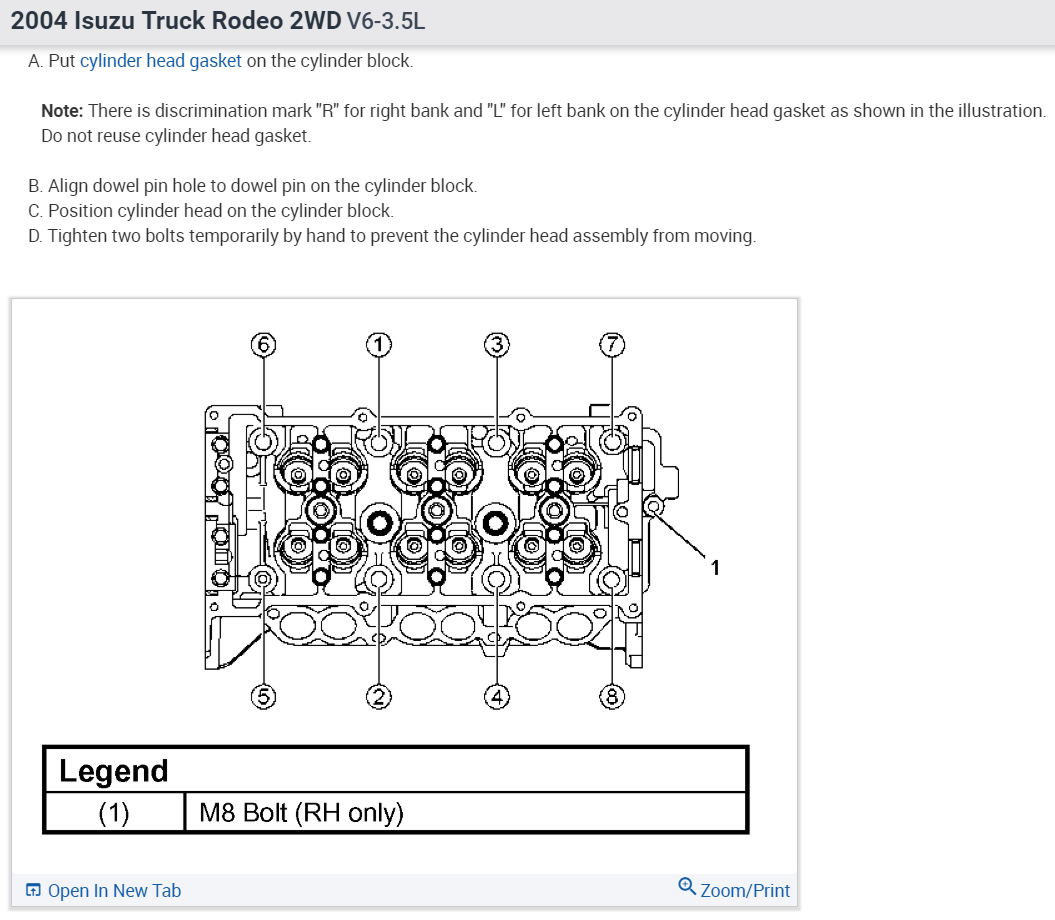 2004 Isuzu Truck Rodeo 2WD V6-3.5L

A. Put cylinder head gasket on the cylinder block.

Note: There is discrimination mark "R" for right bank and "L" for left bank on the cylinder head gasket as shown in the illustration. Do not reuse cylinder head gasket.

B. Align dowel pin hole to dowel pin on the cylinder block.
C. Position cylinder head on the cylinder block.
D. Tighten two bolts temporarily by hand to prevent the cylinder head assembly from moving.

6 1 3 7

1

5 2 4 8

| Legend | |
|---|---|
| (1) | M8 Bolt (RH only) |

Open In New Tab

Zoom/Print