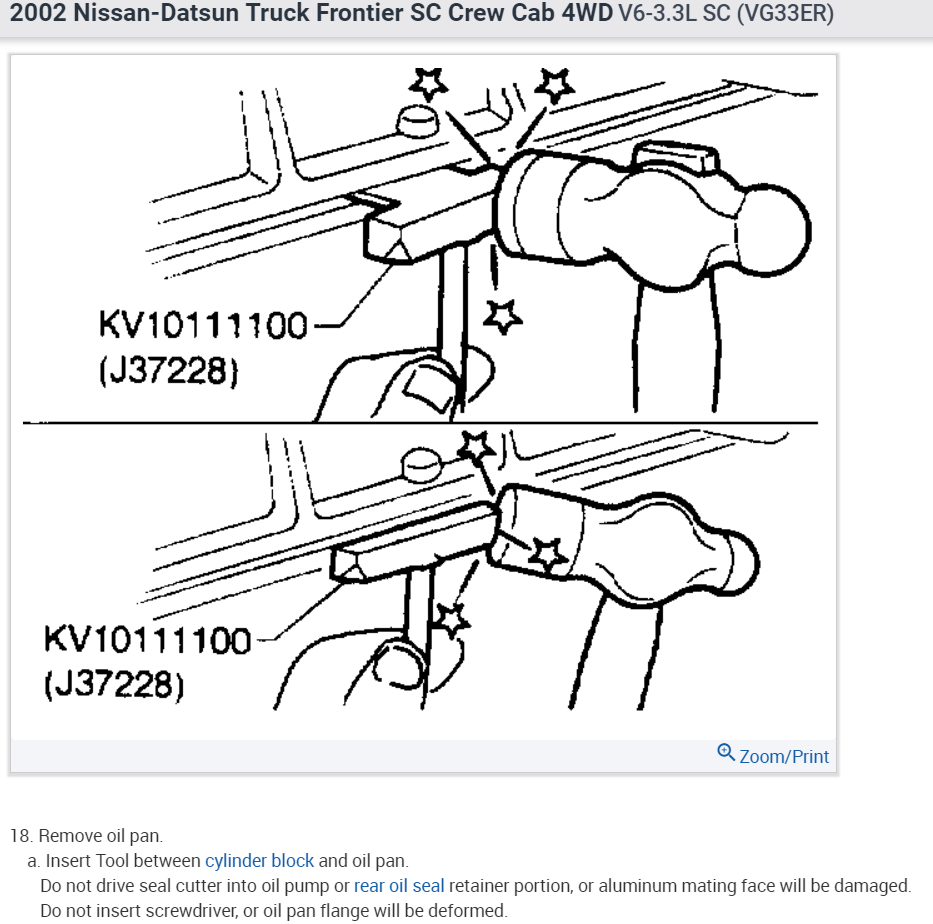 2002 Nissan-Datsun Truck Frontier SC Crew Cab 4WD V6-3.3L SC (VG33ER)

KV10111100
(J37228)

KV10111100
(J37228)

Zoom/Print

18. Remove oil pan.
a. Insert Tool between cylinder block and oil pan.
Do not drive seal cutter into oil pump or rear oil seal retainer portion, or aluminum mating face will be damaged.
Do not insert screwdriver, or oil pan flange will be deformed.