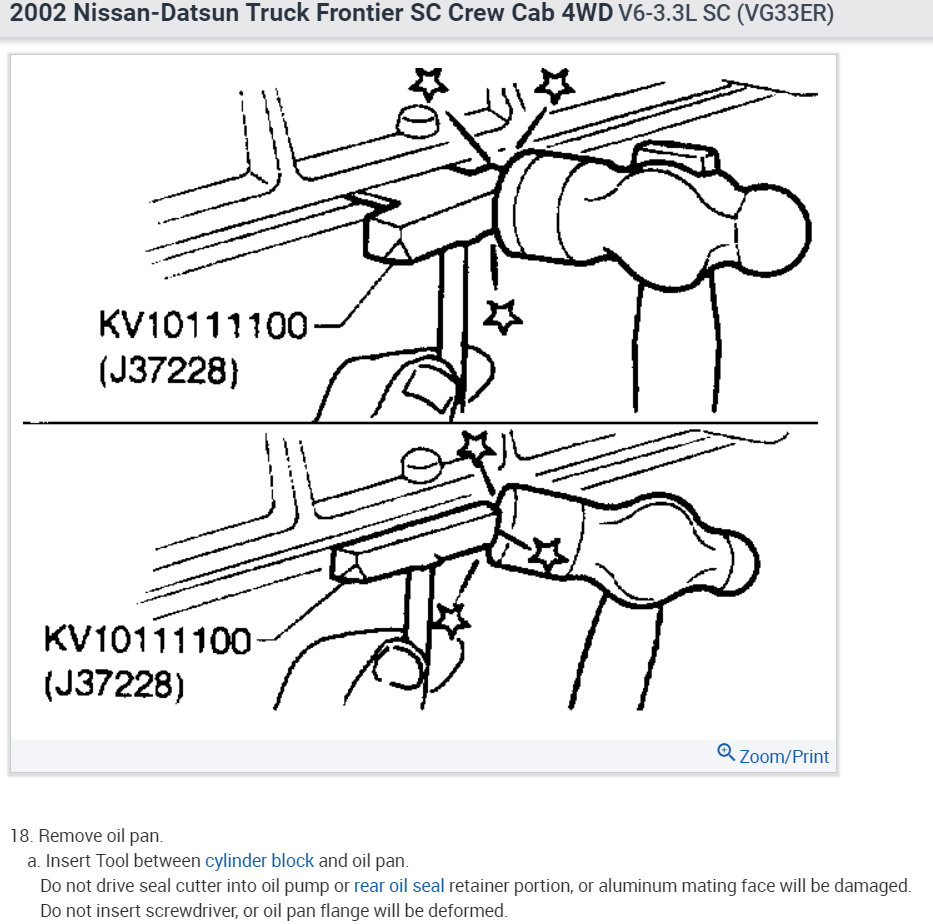 2002 Nissan-Datsun Truck Frontier SC Crew Cab 4WD V6-3.3L SC (VG33ER)

KV10111100
(J37228)

KV10111100
(J37228)

Zoom/Print

18. Remove oil pan.
a. Insert Tool between cylinder block and oil pan.
Do not drive seal cutter into oil pump or rear oil seal retainer portion, or aluminum mating face will be damaged.
Do not insert screwdriver, or oil pan flange will be deformed.