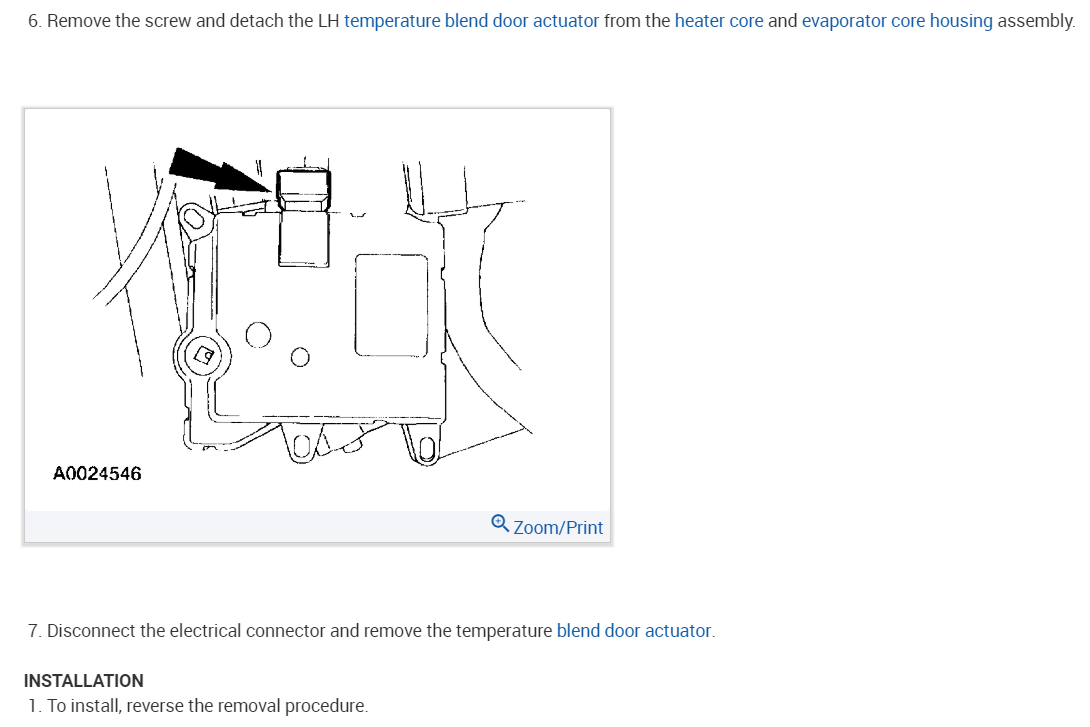 6. Remove the screw and detach the LH temperature blend door actuator from the heater core and evaporator core housing assembly.

A0024546

Zoom/Print

7. Disconnect the electrical connector and remove the temperature blend door actuator.

INSTALLATION
1. To install, reverse the removal procedure.