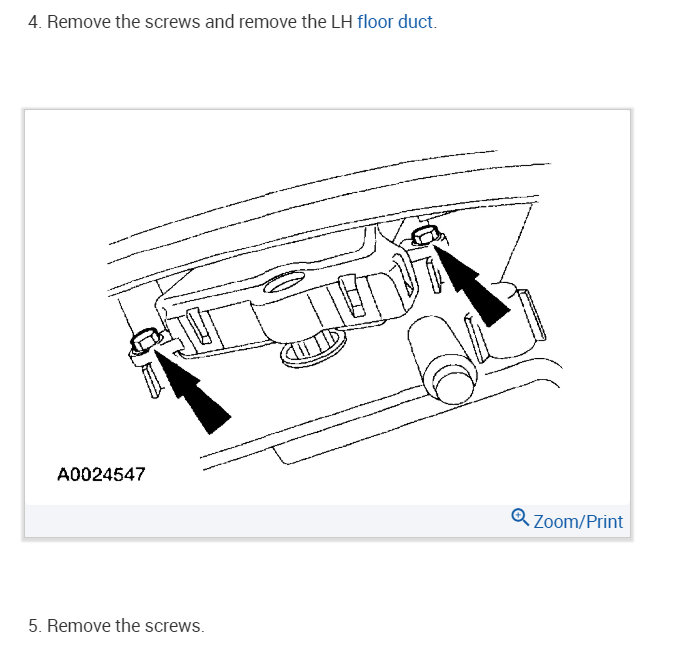 4. Remove the screws and remove the LH floor duct.

A0024547

Zoom/Print

5. Remove the screws.