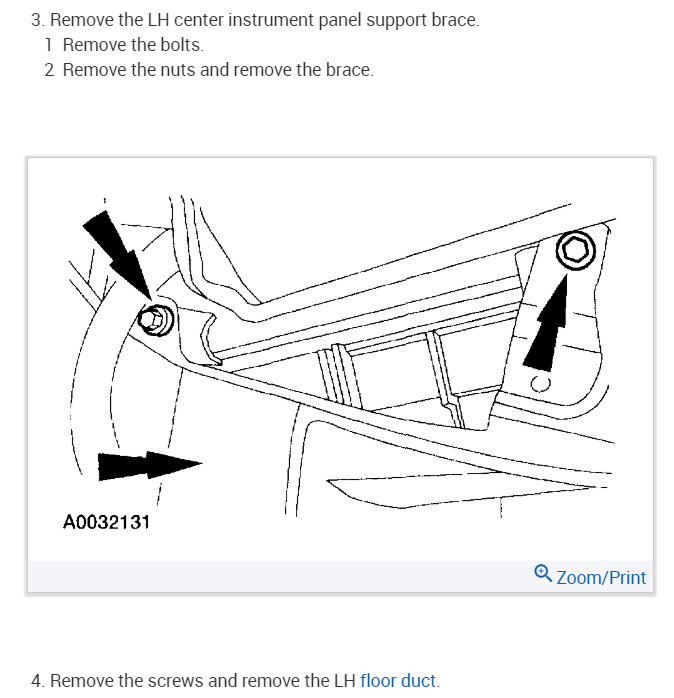 3. Remove the LH center instrument panel support brace.

1 Remove the bolts.

2 Remove the nuts and remove the brace.

A0032131

Zoom/Print

4. Remove the screws and remove the LH floor duct.