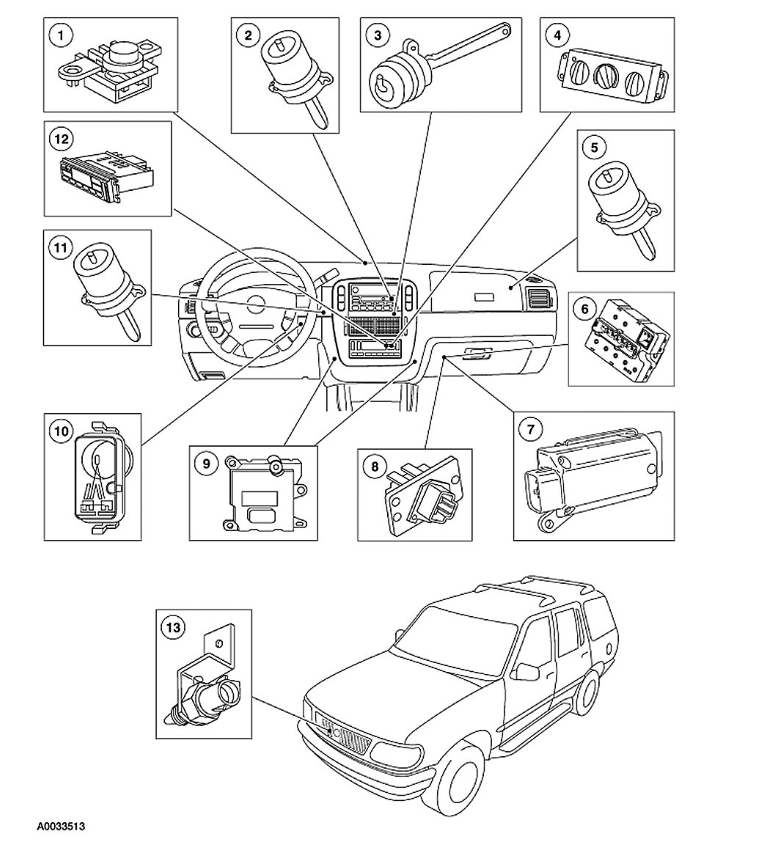 1
2
3
4
12
5
11
6
10
9
8
7
13
A0033513