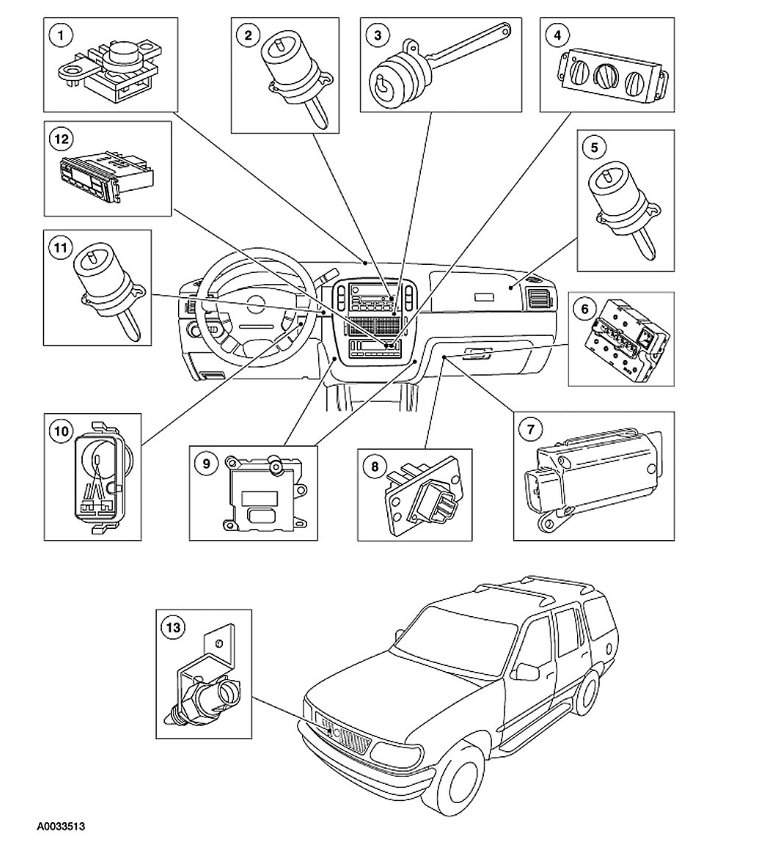 1
2
3
4
12
5
11
6
10
9
8
7
13
A0033513