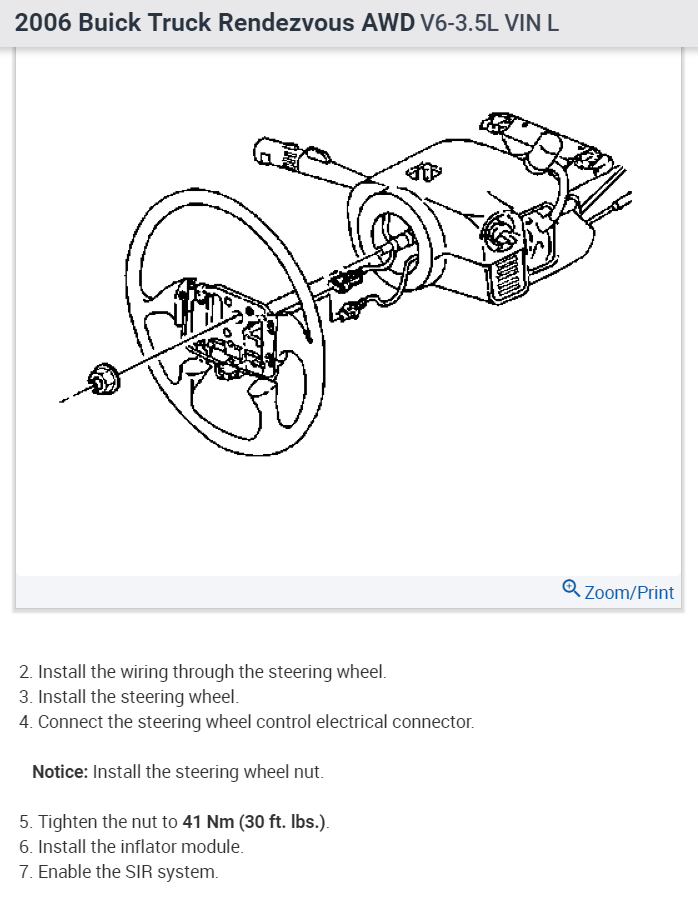 2006 Buick Truck Rendezvous AWD V6-3.5L VIN L

Zoom/Print

2. Install the wiring through the steering wheel.
3. Install the steering wheel.
4. Connect the steering wheel control electrical connector.

Notice: Install the steering wheel nut.

5. Tighten the nut to 41 Nm (30 ft. lbs.).
6. Install the inflator module.
7. Enable the SIR system.