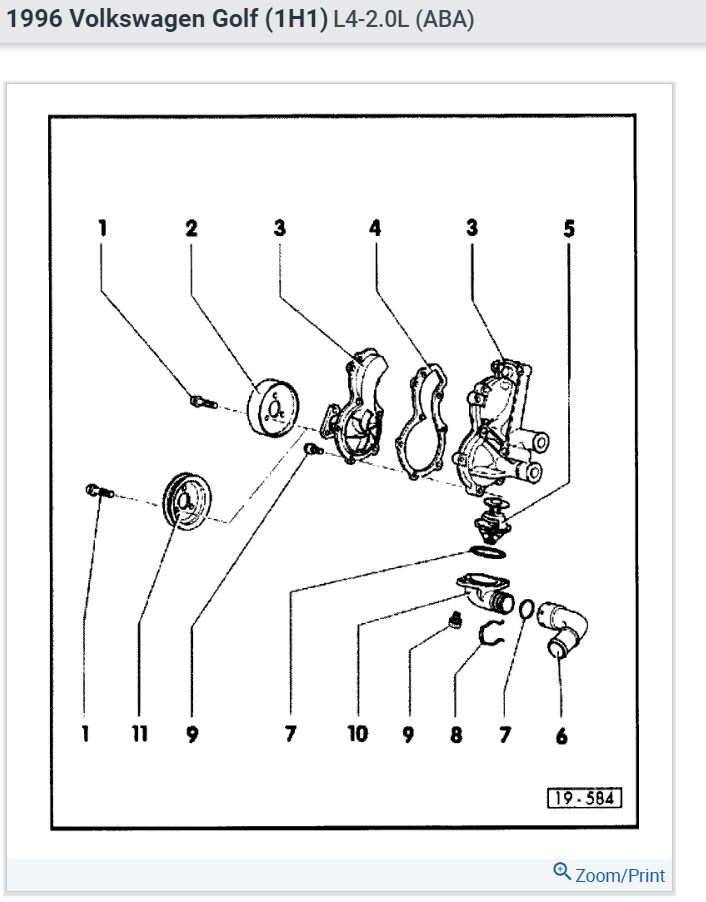 1996 Volkswagen Golf (1H1) L4-2.0L (ABA)

1 2 3 4 3 5

1 11 9 7 10 9 8 7 6

19-584

Zoom/Print