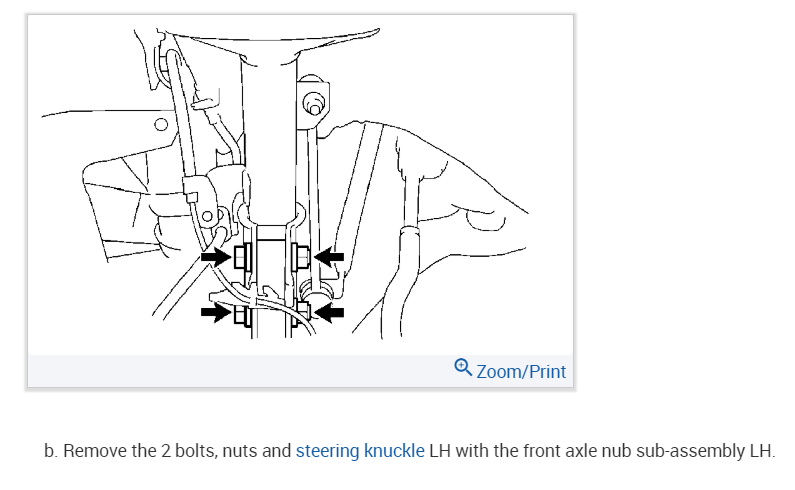 Zoom/Print

b. Remove the 2 bolts, nuts and steering knuckle LH with the front axle nub sub-assembly LH.