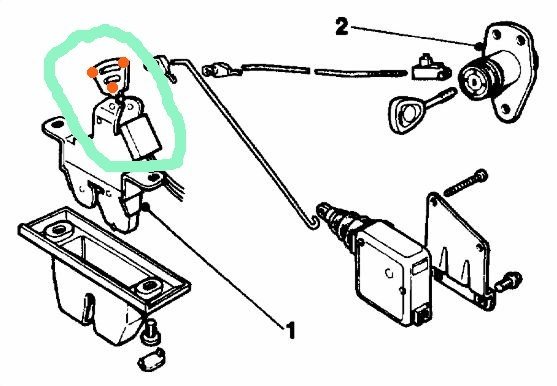 2

1