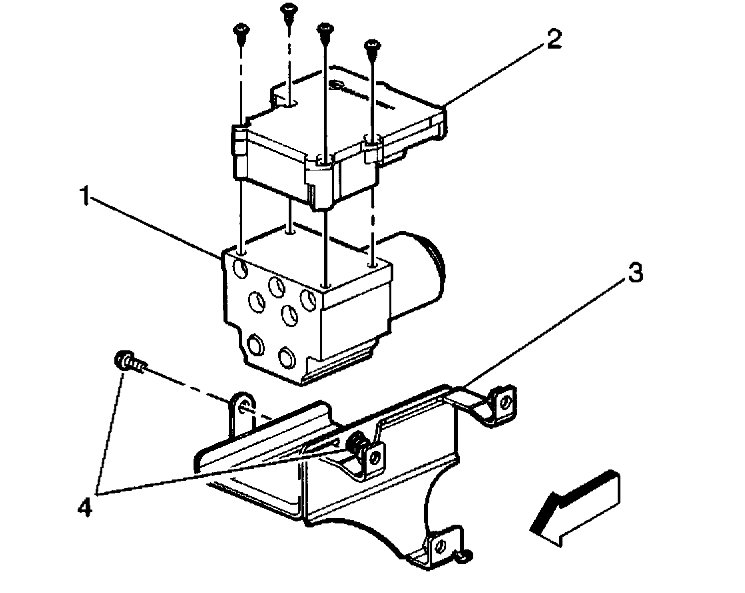 2
1
3
4