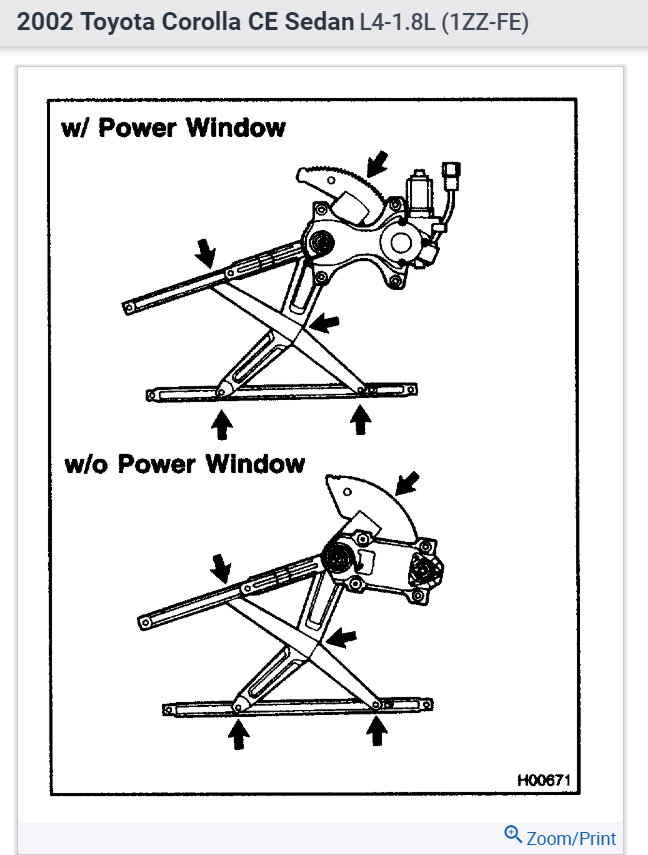 2002 Toyota Corolla CE Sedan L4-1.8L (1ZZ-FE)

w/ Power Window

w/o Power Window

H00671

Zoom/Print