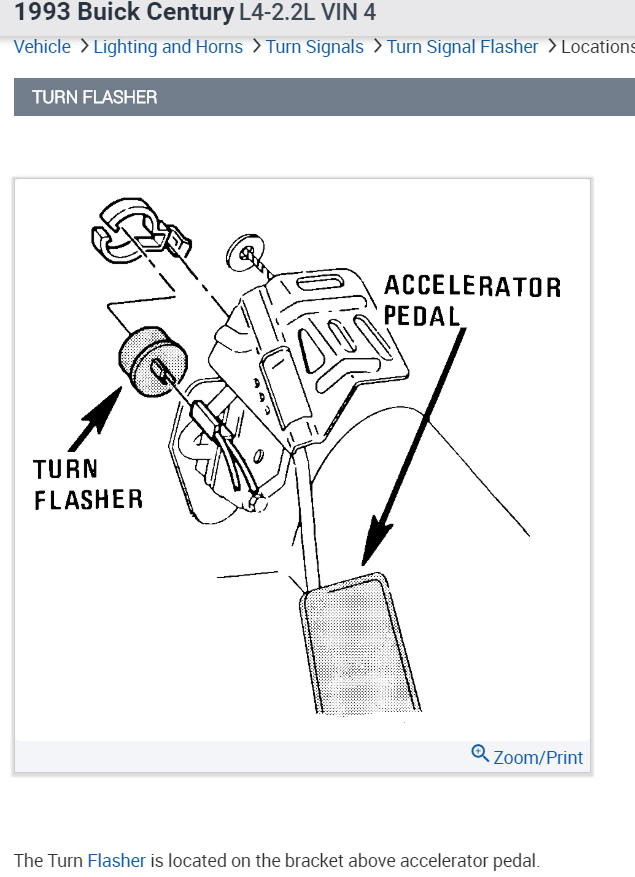 1993 Buick Century L4-2.2L VIN 4

Vehicle > Lighting and Horns > Turn Signals > Turn Signal Flasher > Locations

TURN FLASHER

ACCELERATOR PEDAL

TURN FLASHER

Zoom/Print

The Turn Flasher is located on the bracket above accelerator pedal.