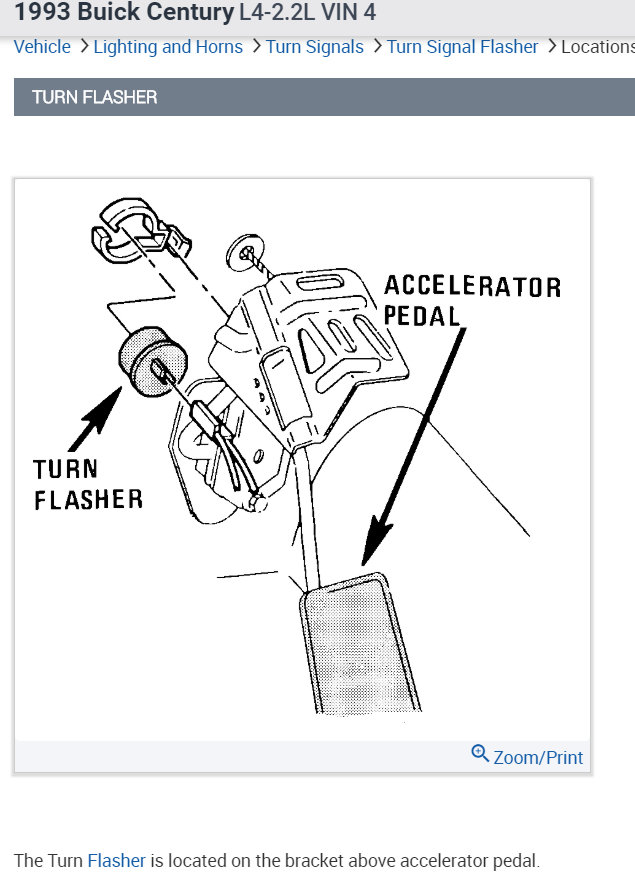 1993 Buick Century L4-2.2L VIN 4

Vehicle > Lighting and Horns > Turn Signals > Turn Signal Flasher > Locations

TURN FLASHER

ACCELERATOR PEDAL

TURN FLASHER

Zoom/Print

The Turn Flasher is located on the bracket above accelerator pedal.