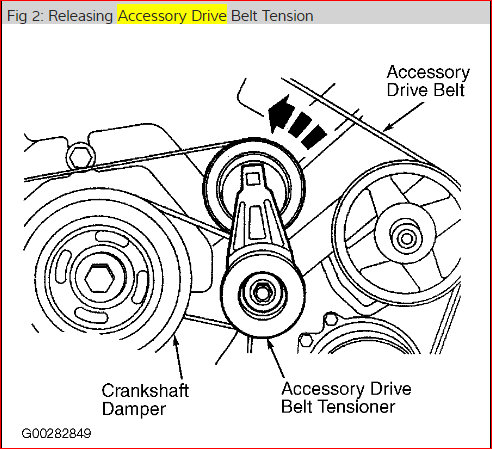 Fig 2: Releasing Accessory Drive Belt Tension

Accessory Drive Belt

Crankshaft Damper

Accessory Drive Belt Tensioner

G00282849