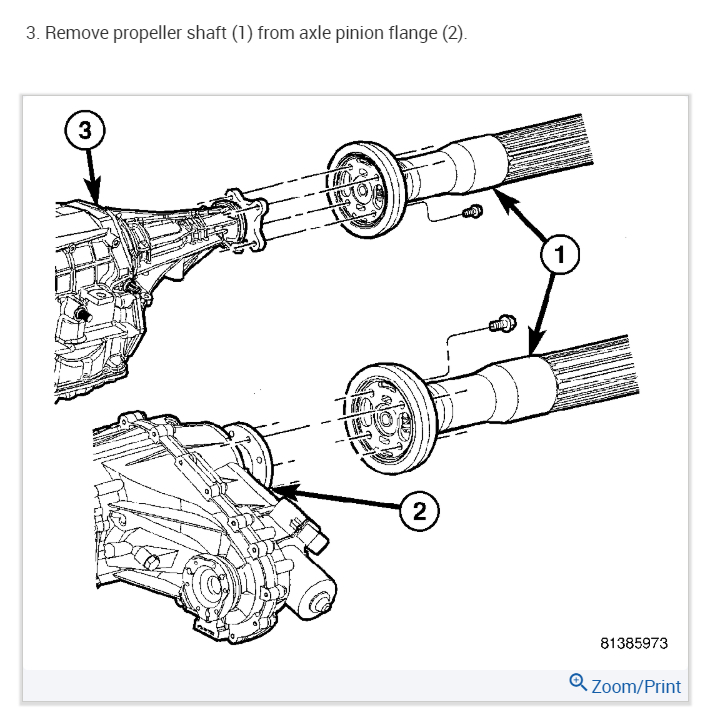 3. Remove propeller shaft (1) from axle pinion flange (2).

3

1

2

81385973

Zoom/Print