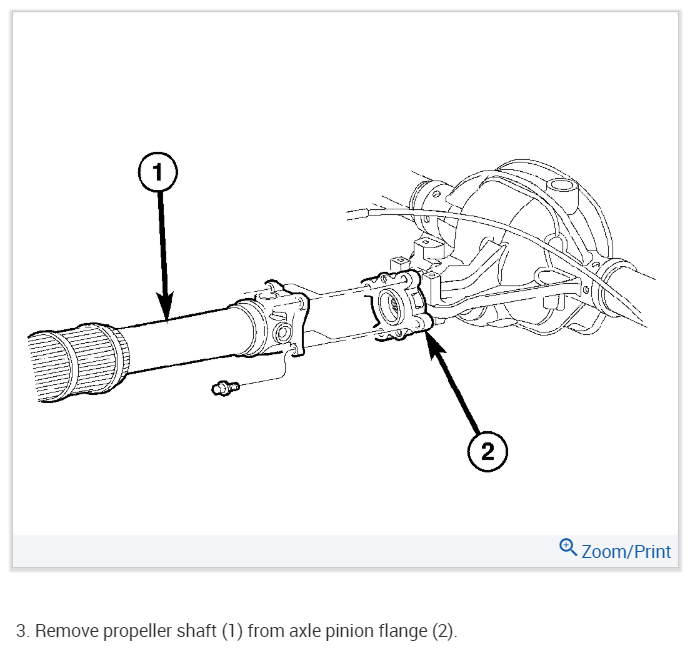 1

2

Zoom/Print

3. Remove propeller shaft (1) from axle pinion flange (2).