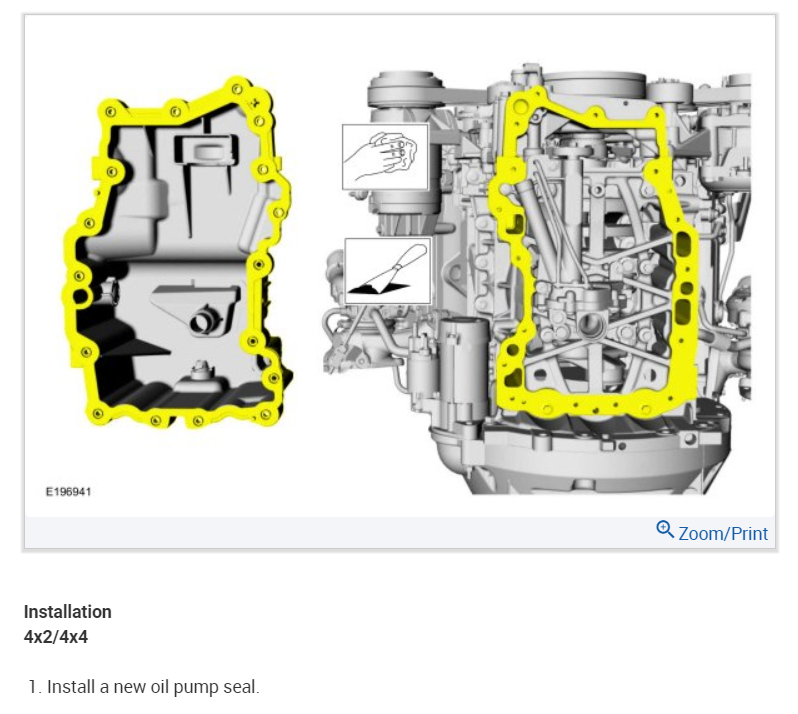 E196941

Zoom/Print

Installation
4x2/4x4

1. Install a new oil pump seal.