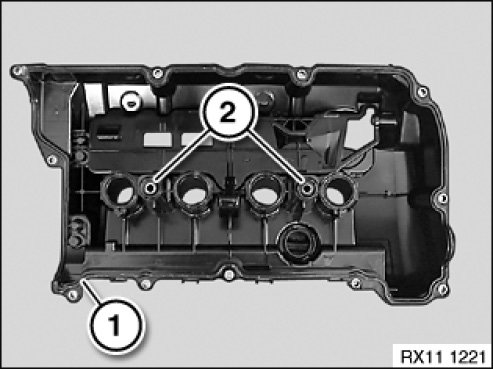 2
1
RX11 1221