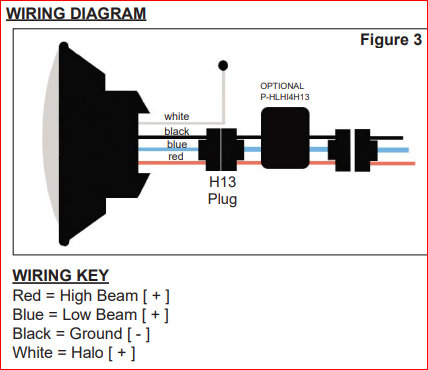 WIRING DIAGRAM

Figure 3

OPTIONAL
P-HLHI4H13

white
black
blue
red

H13
Plug

WIRING KEY
Red = High Beam [ + ]
Blue = Low Beam [ + ]
Black = Ground [ - ]
White = Halo [ + ]