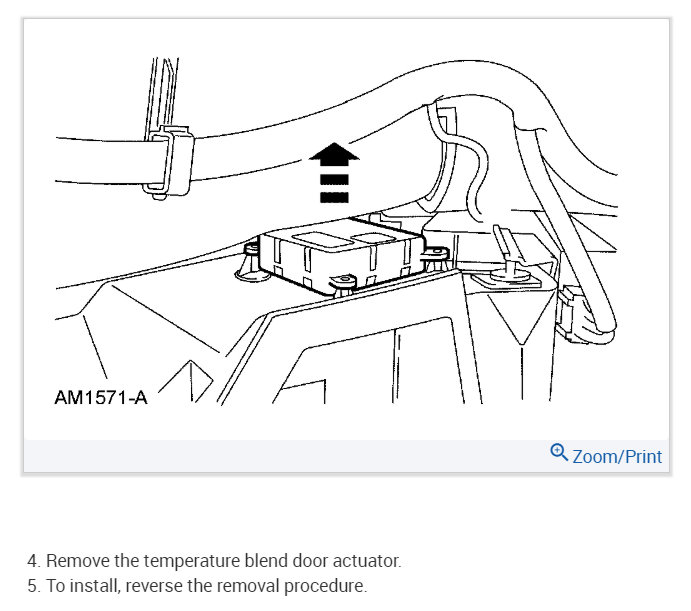 AM1571-A

Zoom/Print

4. Remove the temperature blend door actuator.
5. To install, reverse the removal procedure.