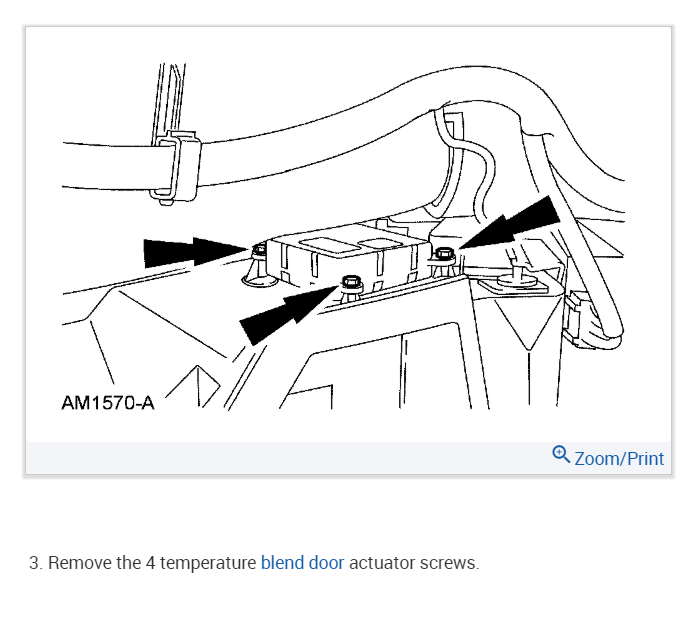 AM1570-A

Zoom/Print

3. Remove the 4 temperature blend door actuator screws.