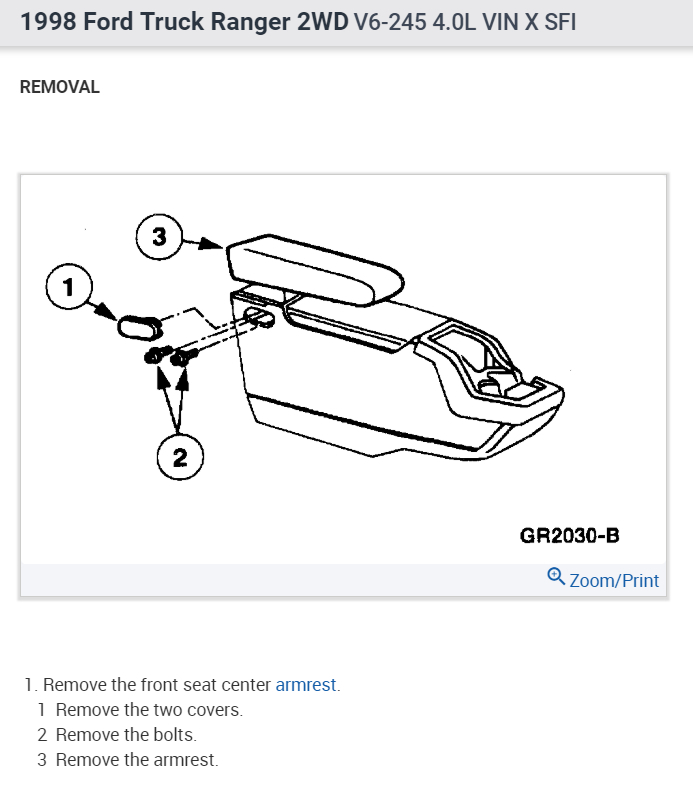 1998 Ford Truck Ranger 2WD V6-245 4.0L VIN X SFI

REMOVAL

3

1

2

GR2030-B

Zoom/Print

1. Remove the front seat center armrest.
1 Remove the two covers.
2 Remove the bolts.
3 Remove the armrest.