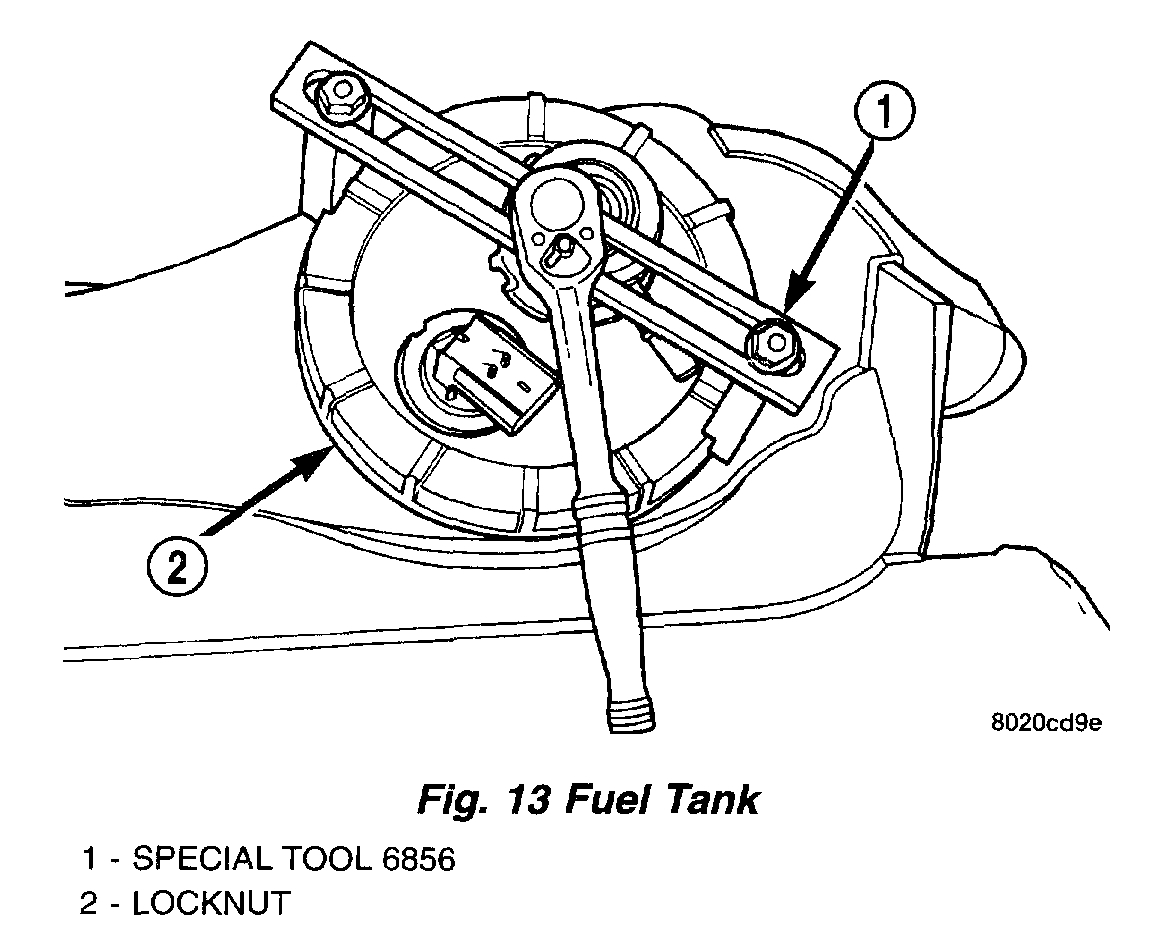 1

2

8020cd9e

Fig. 13 Fuel Tank

1 - SPECIAL TOOL 6856
2 - LOCKNUT