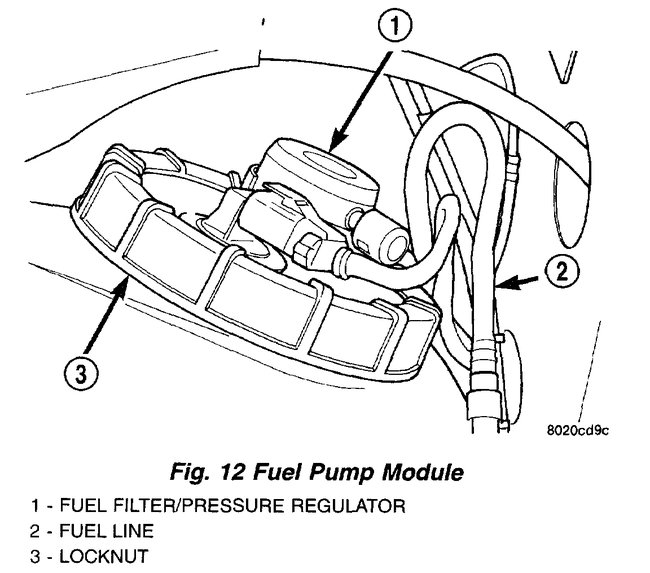 1

2

3

8020cd9c

Fig. 12 Fuel Pump Module

1 - FUEL FILTER/PRESSURE REGULATOR
2 - FUEL LINE
3 - LOCKNUT