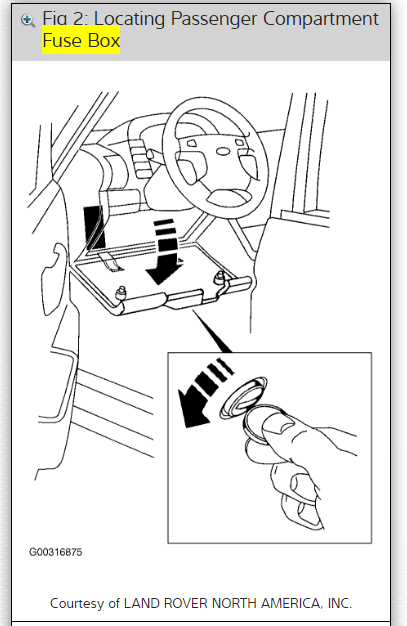 Fig 2: Locating Passenger Compartment Fuse Box

G00316875

Courtesy of LAND ROVER NORTH AMERICA, INC.