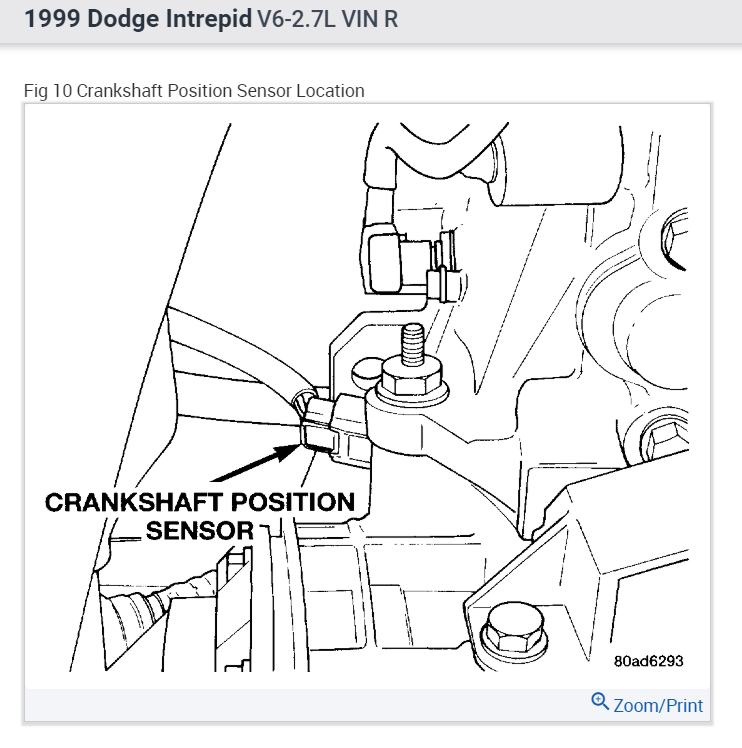 1999 Dodge Intrepid V6-2.7L VIN R

Fig 10 Crankshaft Position Sensor Location

CRANKSHAFT POSITION SENSOR

80ad6293

Zoom/Print