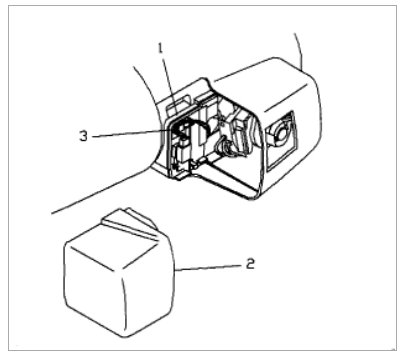 1
3
2