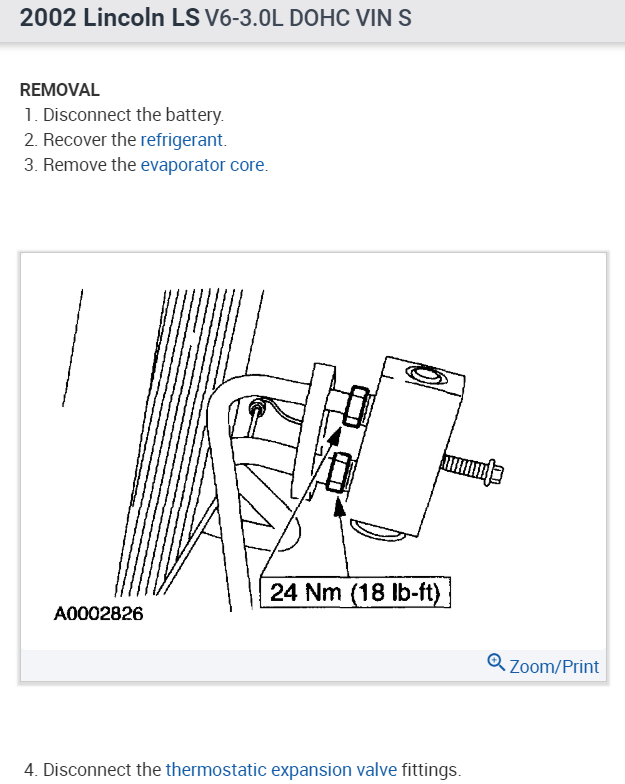 2002 Lincoln LS V6-3.0L DOHC VIN S

REMOVAL
1. Disconnect the battery.
2. Recover the refrigerant.
3. Remove the evaporator core.

24 Nm (18 lb-ft)
A0002826

Zoom/Print

4. Disconnect the thermostatic expansion valve fittings.