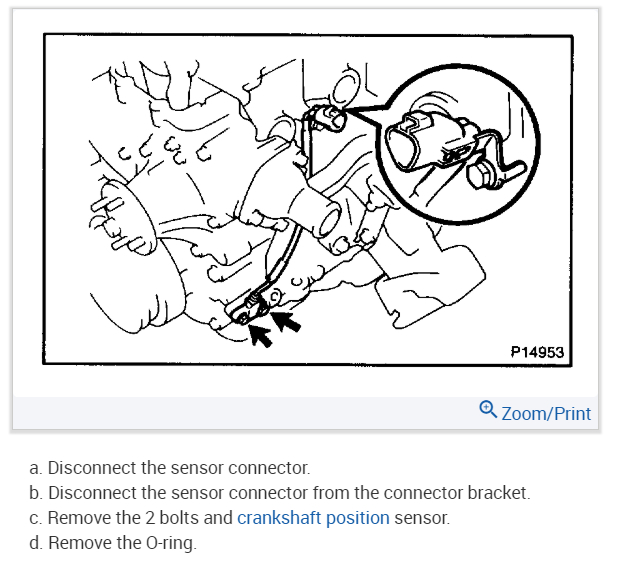 P14953

Zoom/Print

a. Disconnect the sensor connector.
b. Disconnect the sensor connector from the connector bracket.
c. Remove the 2 bolts and crankshaft position sensor.
d. Remove the O-ring.