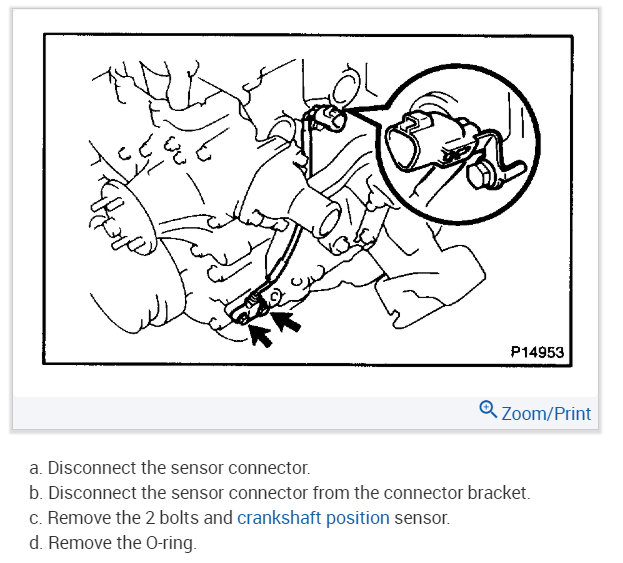 P14953

Zoom/Print

a. Disconnect the sensor connector.
b. Disconnect the sensor connector from the connector bracket.
c. Remove the 2 bolts and crankshaft position sensor.
d. Remove the O-ring.