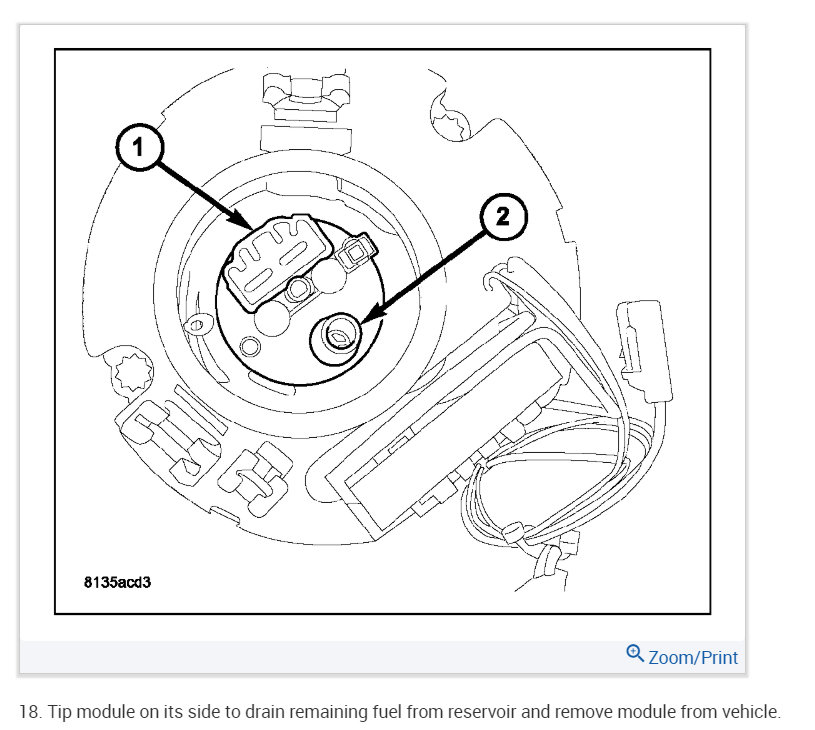 1
2
8135acd3
Zoom/Print

18. Tip module on its side to drain remaining fuel from reservoir and remove module from vehicle.