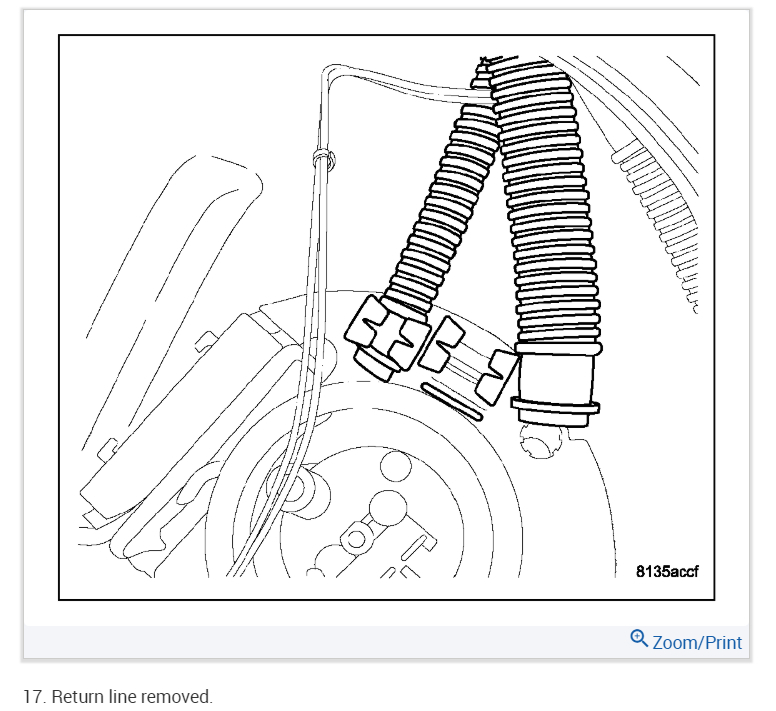 8135accf

Zoom/Print

17. Return line removed.