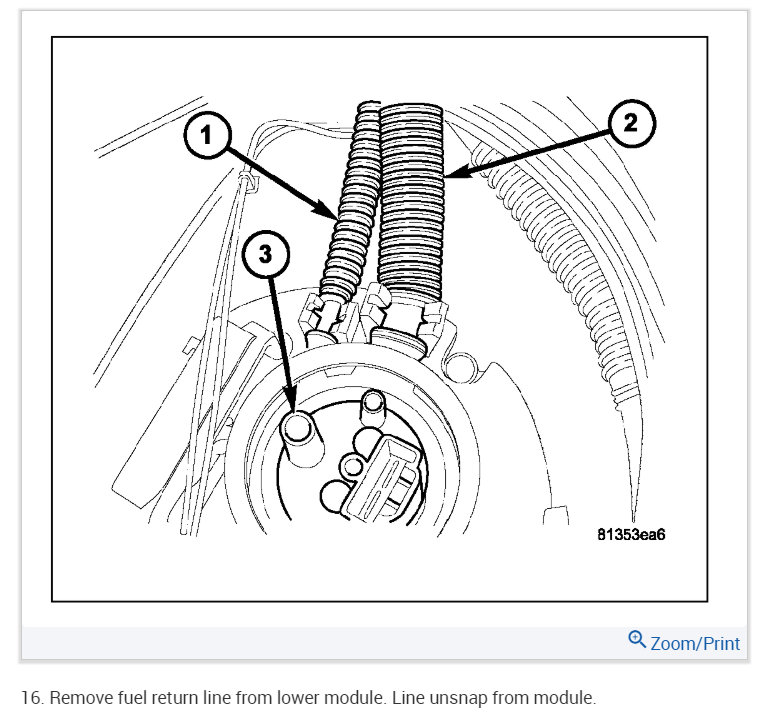 1
2
3
81353ea6

Zoom/Print

16. Remove fuel return line from lower module. Line unsnap from module.