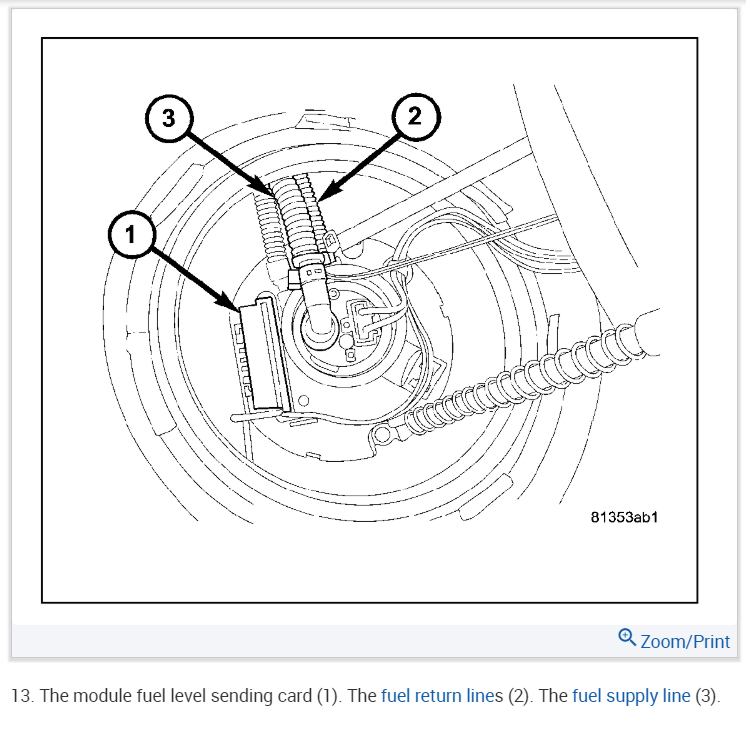 3

2

1

81353ab1

Zoom/Print

13. The module fuel level sending card (1). The fuel return lines (2). The fuel supply line (3).