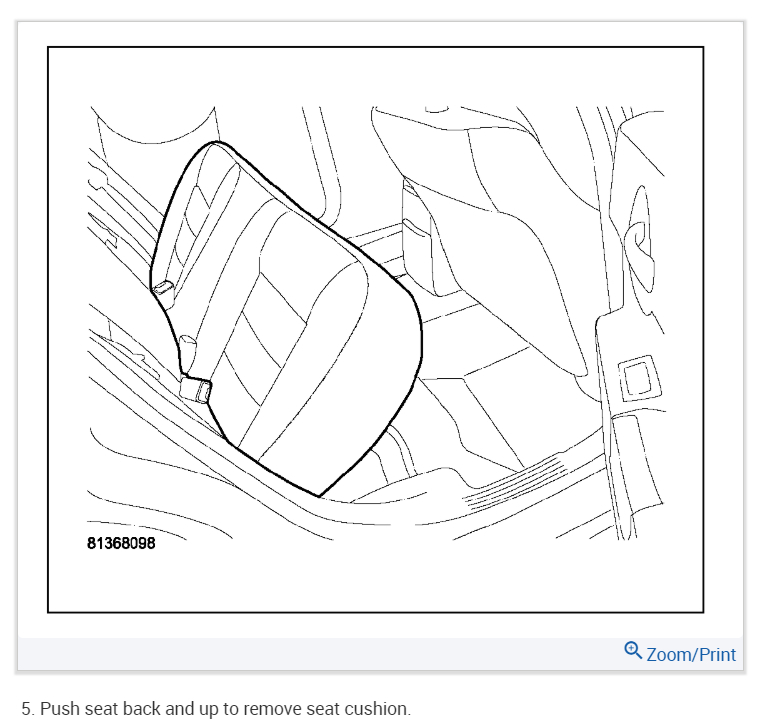 81368098

Zoom/Print

5. Push seat back and up to remove seat cushion.