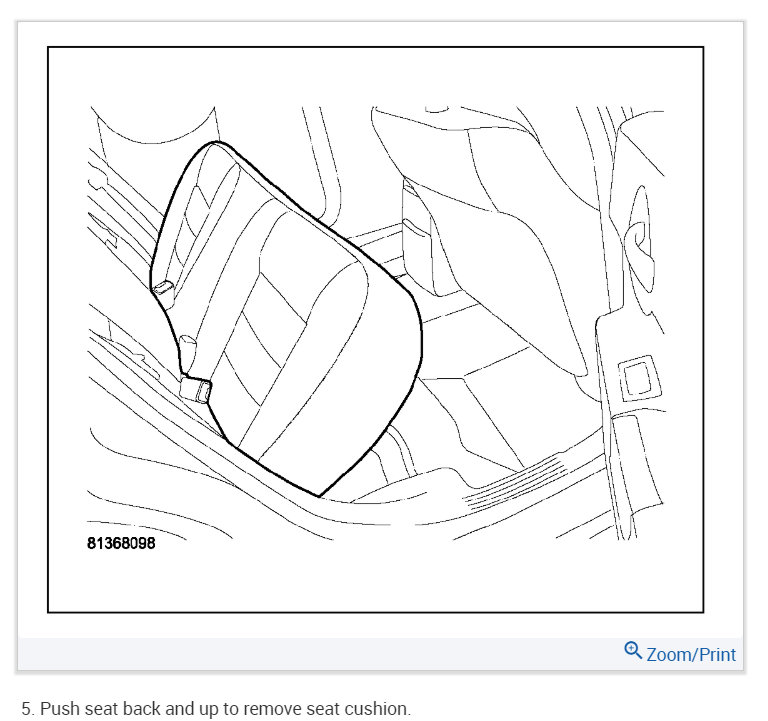 81368098

Zoom/Print

5. Push seat back and up to remove seat cushion.