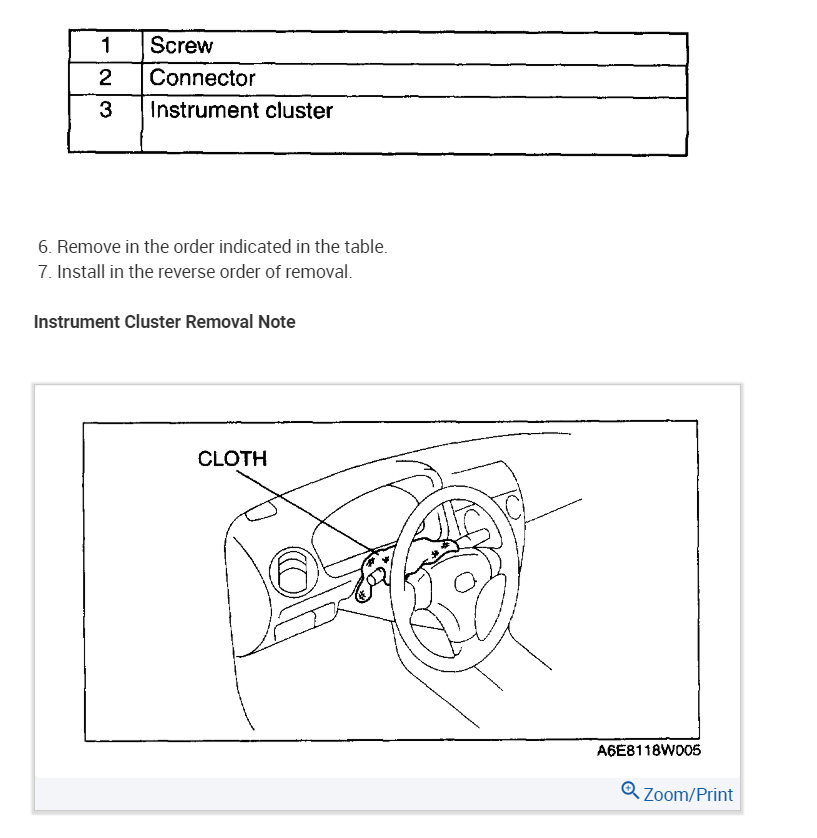 | 1 | Screw |
|---|---|
| 2 | Connector |
| 3 | Instrument cluster |

6. Remove in the order indicated in the table.
7. Install in the reverse order of removal.

**Instrument Cluster Removal Note**

CLOTH

A6E8118W005

Zoom/Print