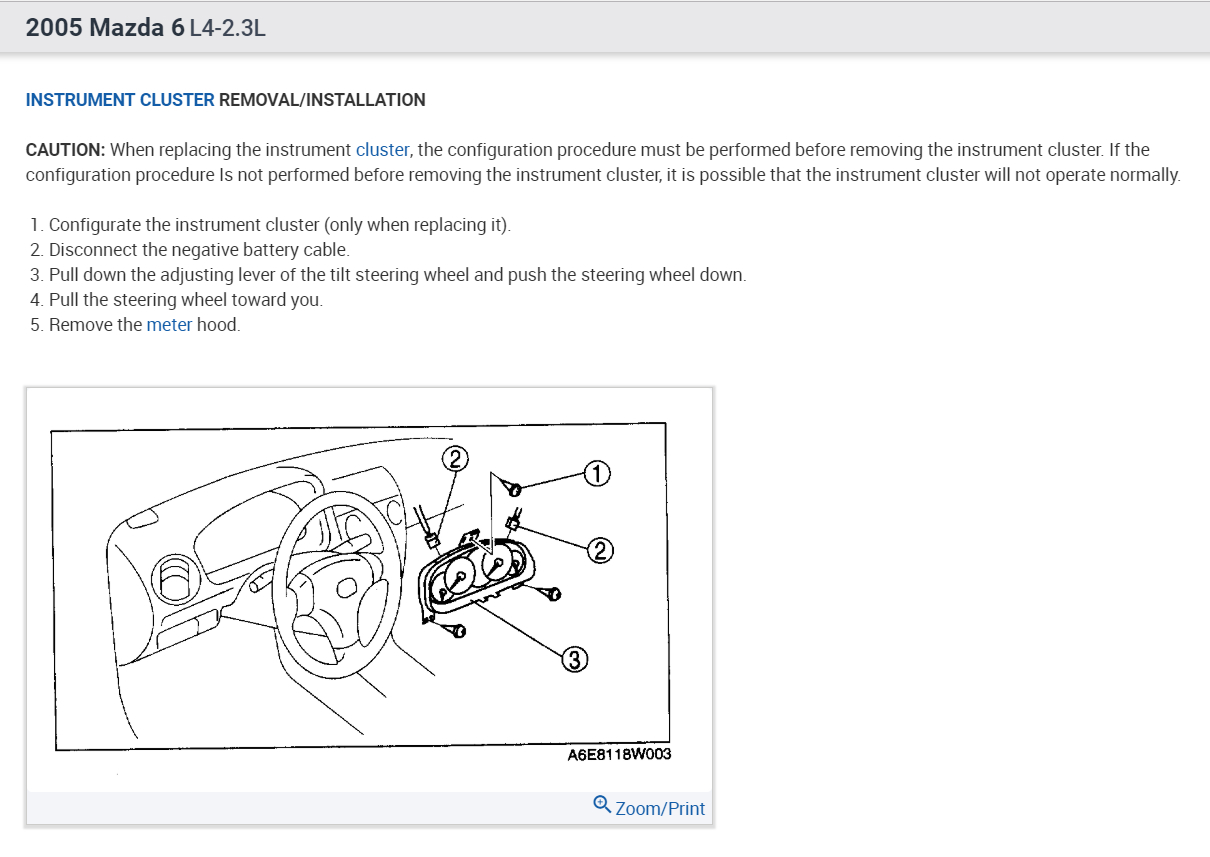 2005 Mazda 6 L4-2.3L

INSTRUMENT CLUSTER REMOVAL/INSTALLATION

CAUTION: When replacing the instrument cluster, the configuration procedure must be performed before removing the instrument cluster. If the configuration procedure Is not performed before removing the instrument cluster, it is possible that the instrument cluster will not operate normally.

1. Configurate the instrument cluster (only when replacing it).
2. Disconnect the negative battery cable.
3. Pull down the adjusting lever of the tilt steering wheel and push the steering wheel down.
4. Pull the steering wheel toward you.
5. Remove the meter hood.

2
1
2
3
A6E8118W003

Zoom/Print