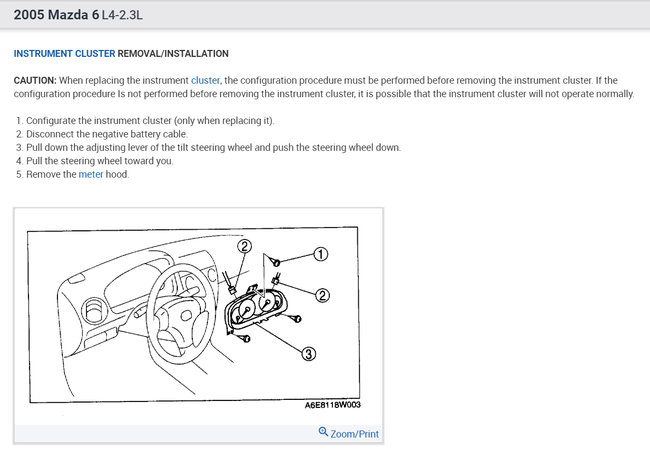 2005 Mazda 6 L4-2.3L

INSTRUMENT CLUSTER REMOVAL/INSTALLATION

CAUTION: When replacing the instrument cluster, the configuration procedure must be performed before removing the instrument cluster. If the configuration procedure Is not performed before removing the instrument cluster, it is possible that the instrument cluster will not operate normally.

1. Configurate the instrument cluster (only when replacing it).
2. Disconnect the negative battery cable.
3. Pull down the adjusting lever of the tilt steering wheel and push the steering wheel down.
4. Pull the steering wheel toward you.
5. Remove the meter hood.

2
1
2
3
A6E8118W003

Zoom/Print