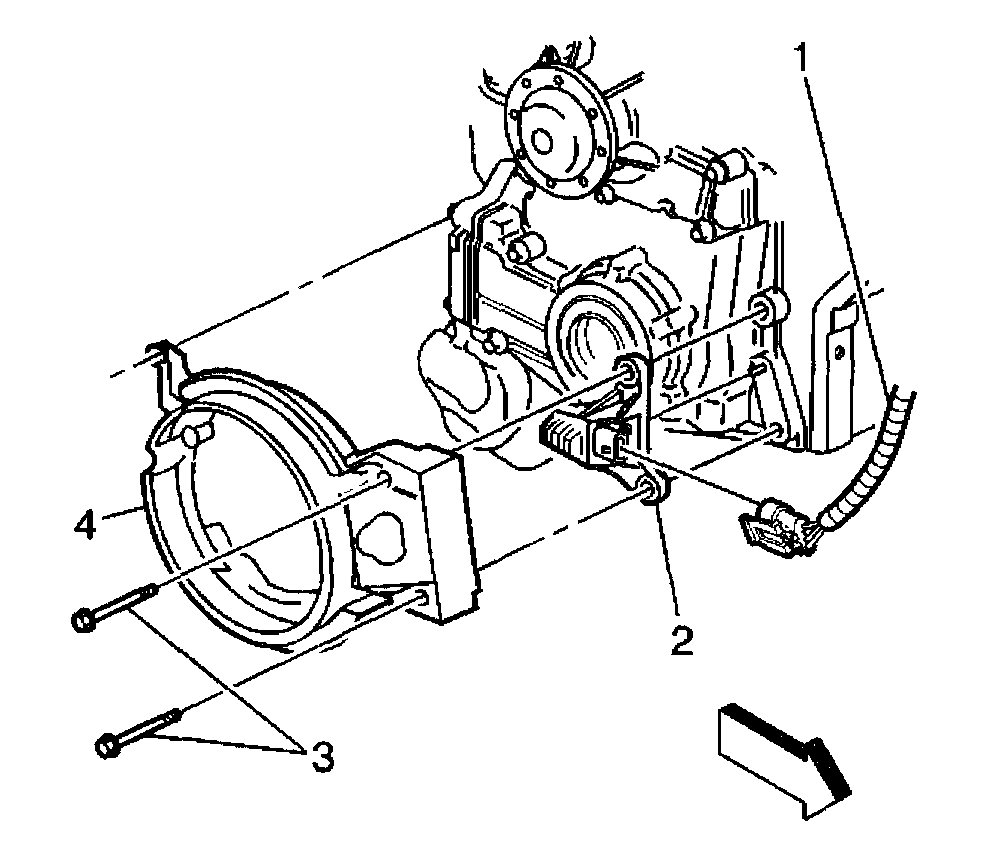 1
4
2
3